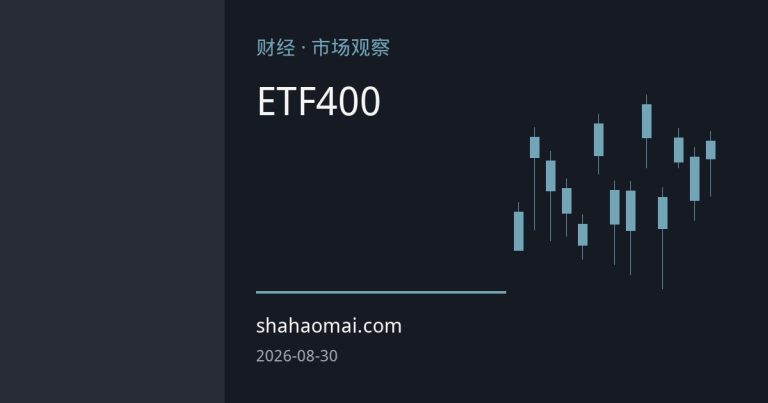 财经 · 市场观察

ETF400

shahaomai.com

2026-08-30